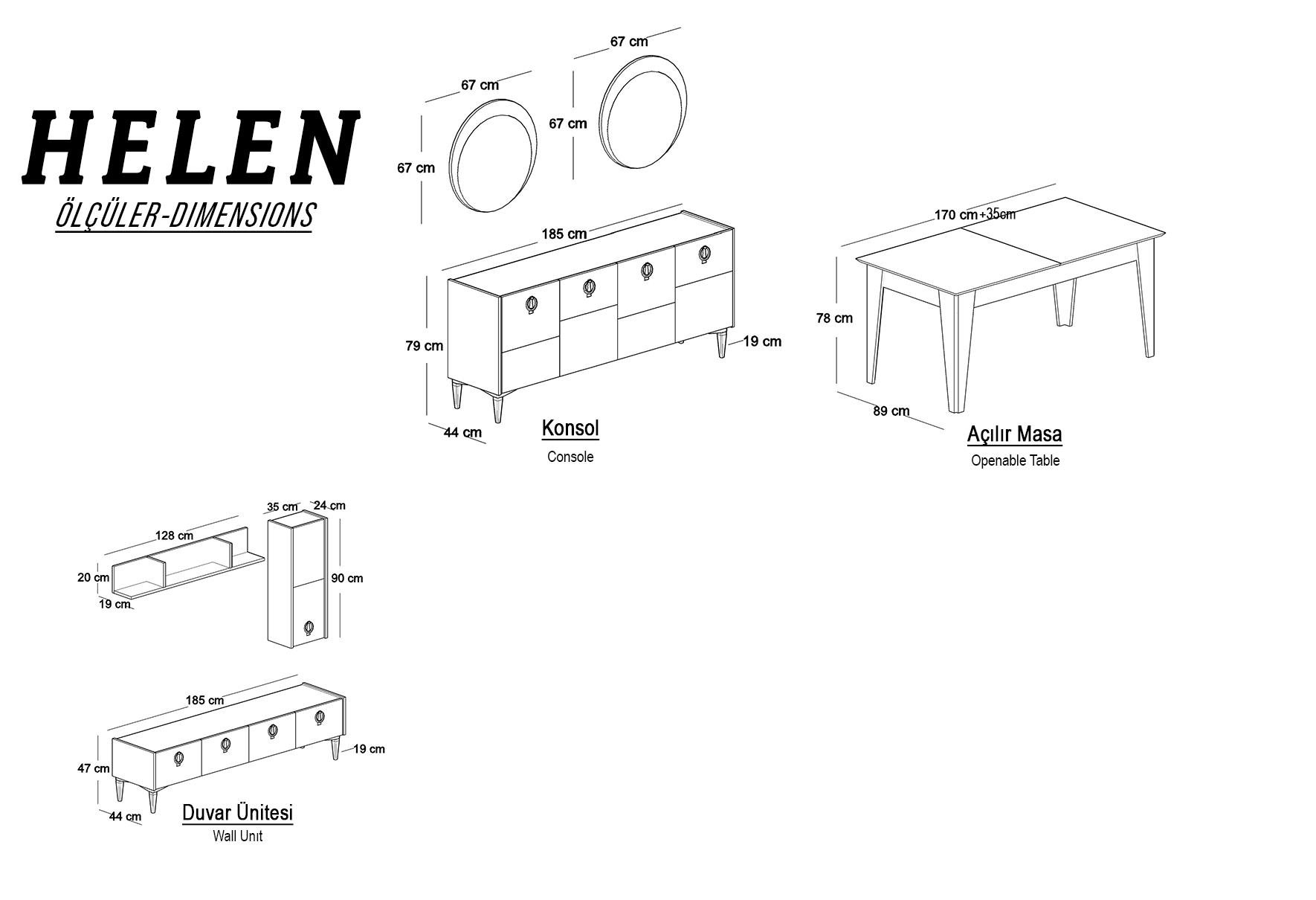 HELEN
ÖLÇÜLER-DIMENSIONS

67 cm
67 cm
67 cm
67 cm

185 cm
79 cm
19 cm
44 cm
Konsol
Console

170 cm+35cm
78 cm
89 cm
Açılır Masa
Openable Table

128 cm
20 cm
19 cm
35 cm
24 cm
90 cm

185 cm
47 cm
19 cm
44 cm
Duvar Ünitesi
Wall Unıt