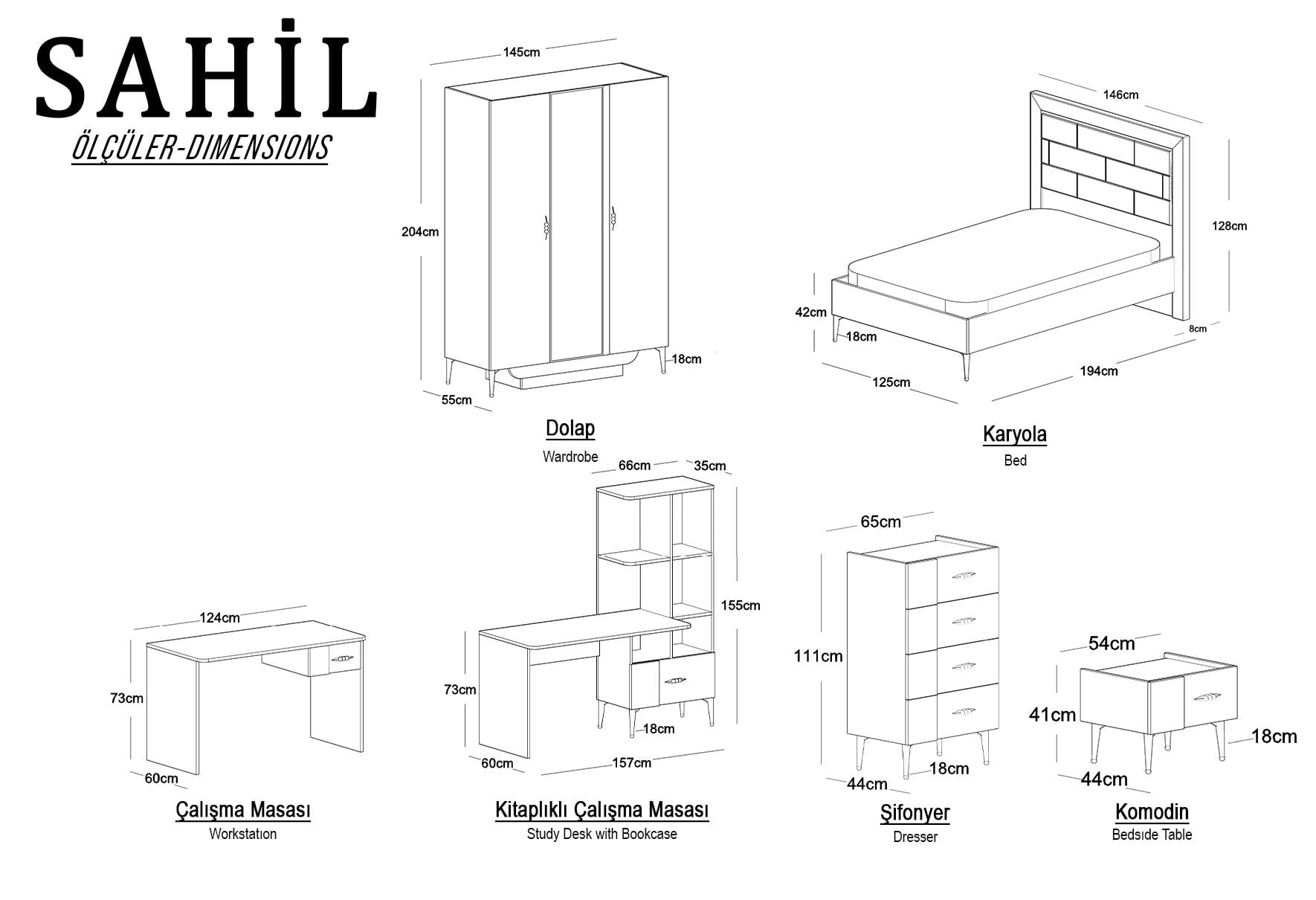 SAHİL
ÖLÇÜLER-DIMENSIONS

145cm
204cm
18cm
55cm
Dolap
Wardrobe

146cm
128cm
42cm
18cm
8cm
125cm
194cm
Karyola
Bed

124cm
73cm
60cm
Çalışma Masası
Workstatıon

66cm
35cm
155cm
73cm
18cm
60cm
157cm
Kitaplıklı Çalışma Masası
Study Desk with Bookcase

65cm
111cm
44cm
18cm
Şifonyer
Dresser

54cm
41cm
18cm
44cm
Komodin
Bedsıde Table