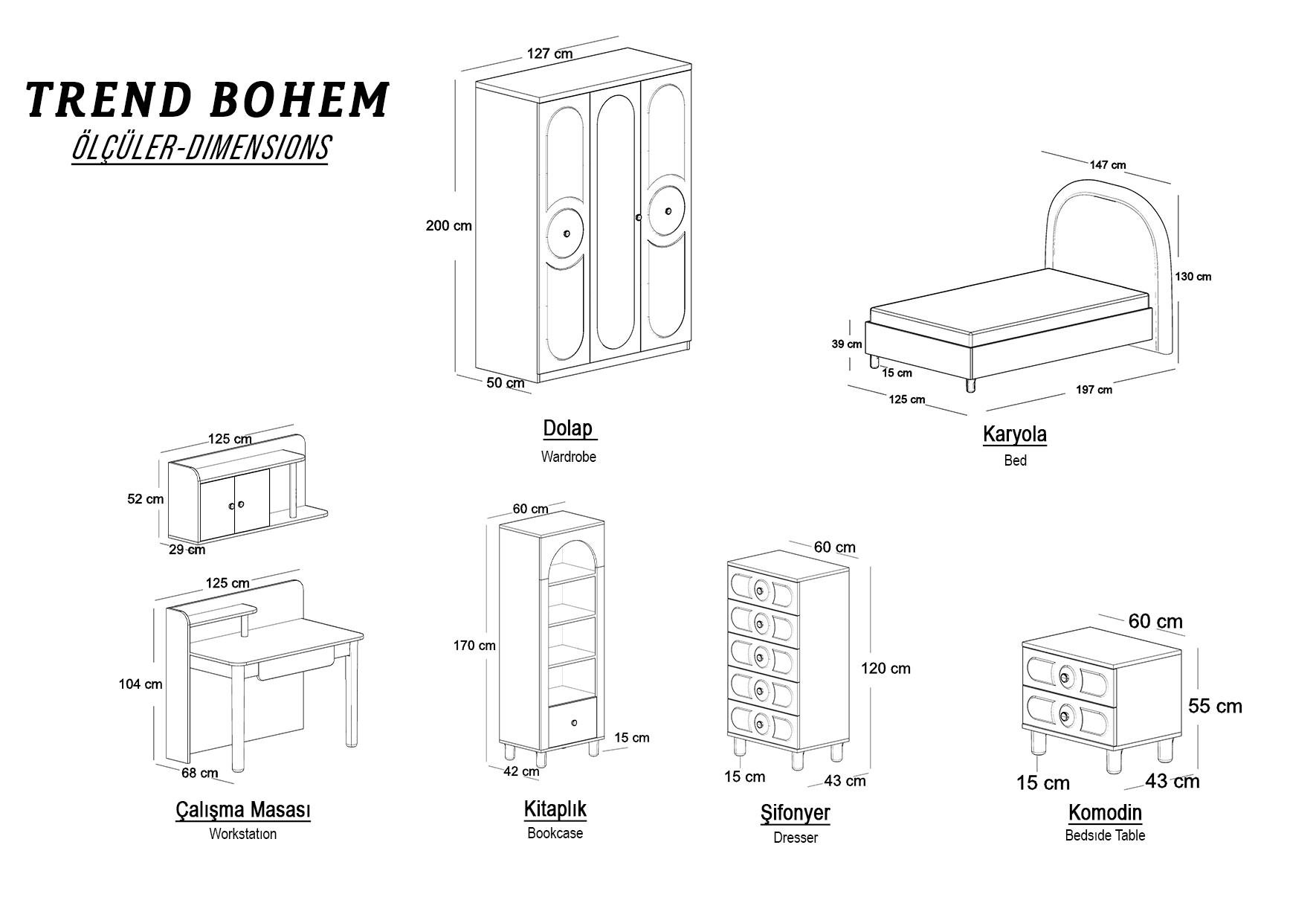 TREND BOHEM
ÖLÇÜLER-DIMENSIONS

127 cm
200 cm
50 cm
Dolap
Wardrobe

147 cm
130 cm
39 cm
15 cm
125 cm
197 cm
Karyola
Bed

125 cm
52 cm
29 cm

125 cm
104 cm
68 cm
Çalışma Masası
Workstatıon

60 cm
170 cm
15 cm
42 cm
Kitaplık
Bookcase

60 cm
120 cm
15 cm
43 cm
Şifonyer
Dresser

60 cm
55 cm
15 cm
43 cm
Komodin
Bedsıde Table