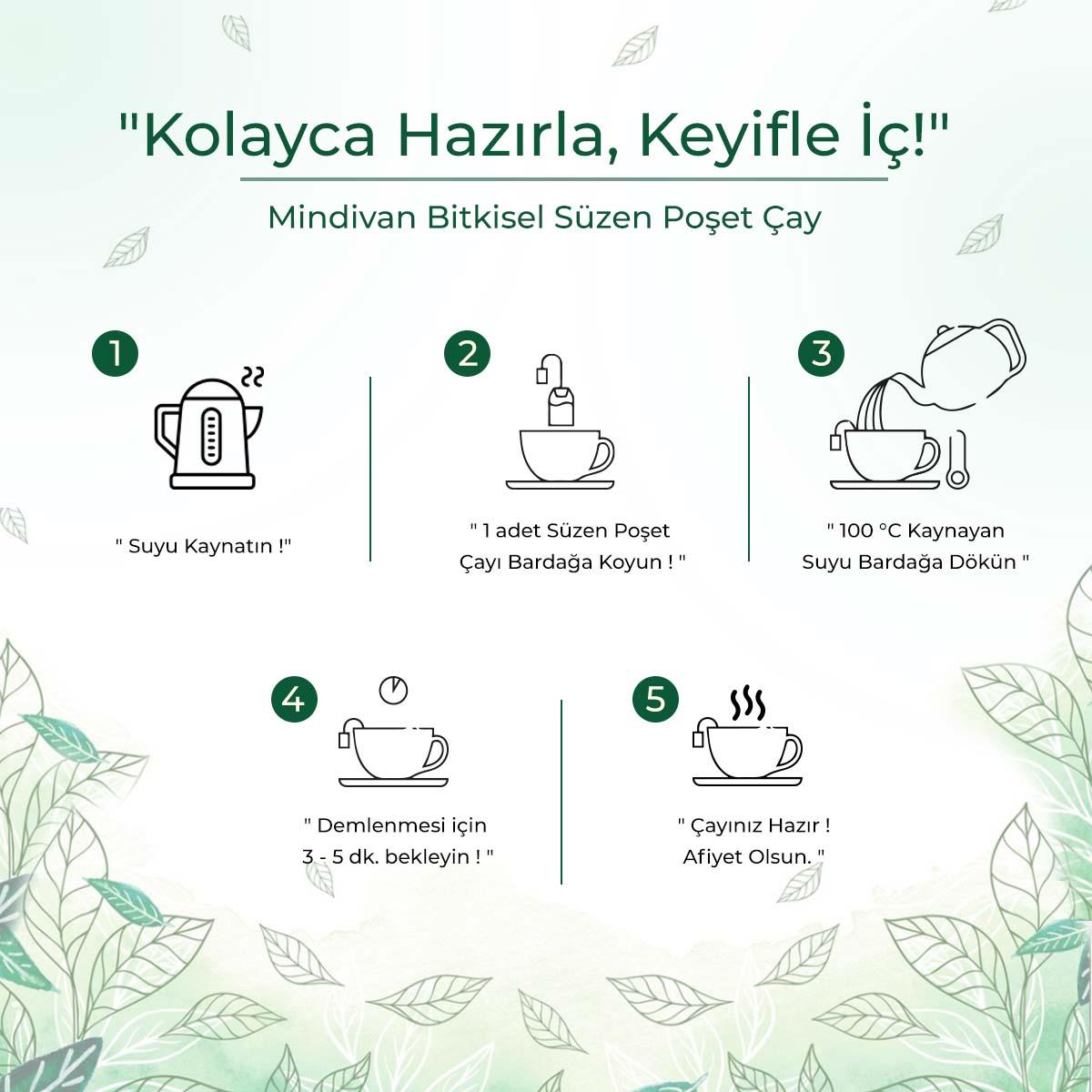 "Kolayca Hazırla, Keyifle İç!"

Mindivan Bitkisel Süzen Poşet Çay

1

" Suyu Kaynatın !"

2

" 1 adet Süzen Poşet Çayı Bardağa Koyun ! "

3

" 100 °C Kaynayan Suyu Bardağa Dökün "

4

" Demlenmesi için 3 - 5 dk. bekleyin ! "

5

" Çayınız Hazır ! Afiyet Olsun. "