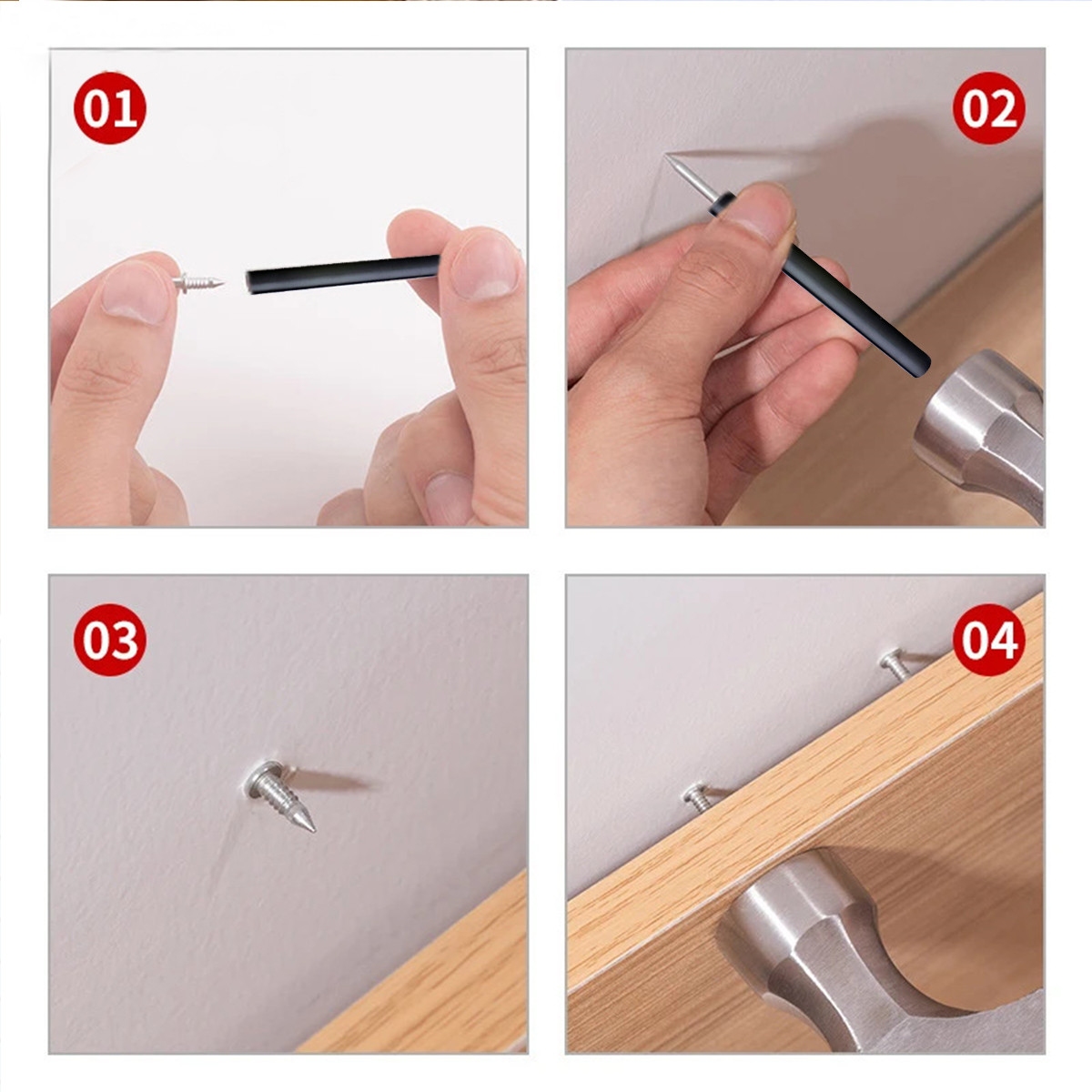 01

02

03

04