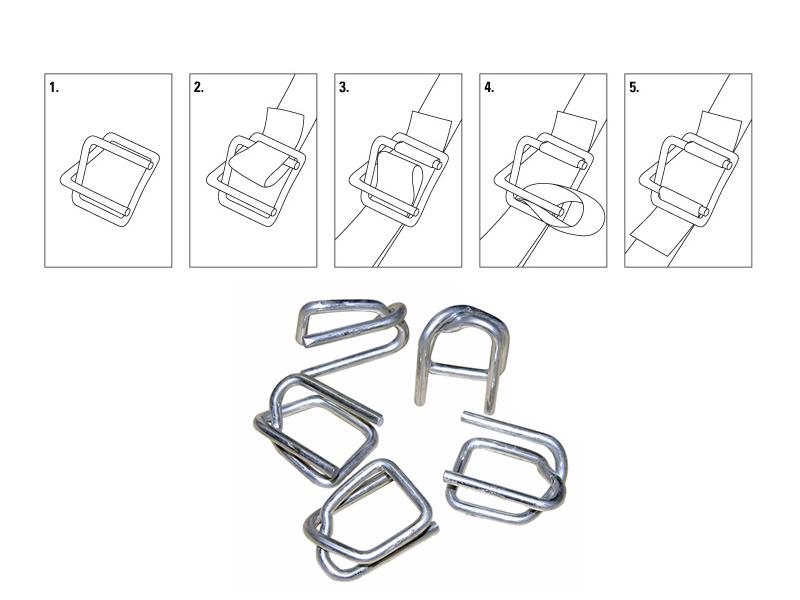 1.

2.

3.

4.

5.