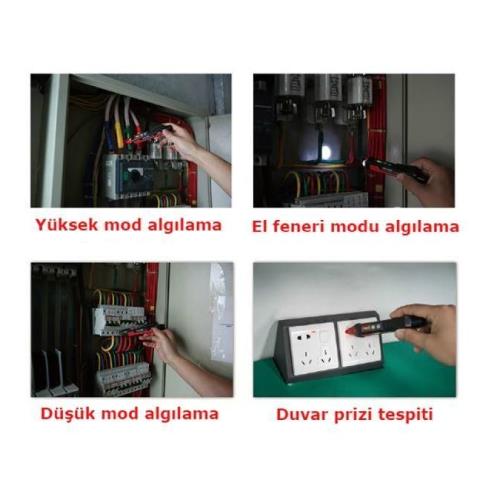 Yüksek mod algılama

El feneri modu algılama

Düşük mod algılama

Duvar prizi tespiti