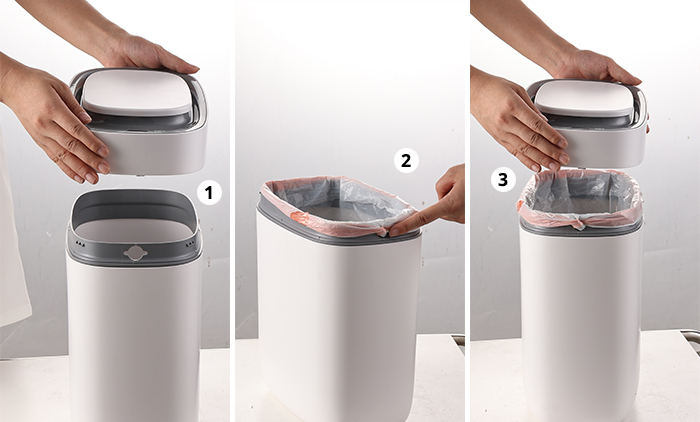 1

2

3