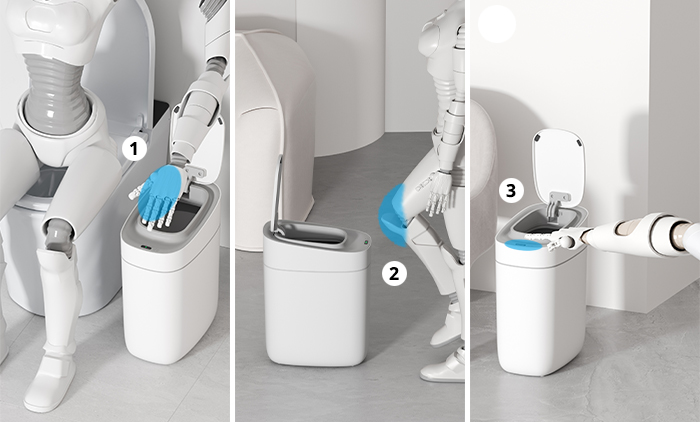 1

2

3