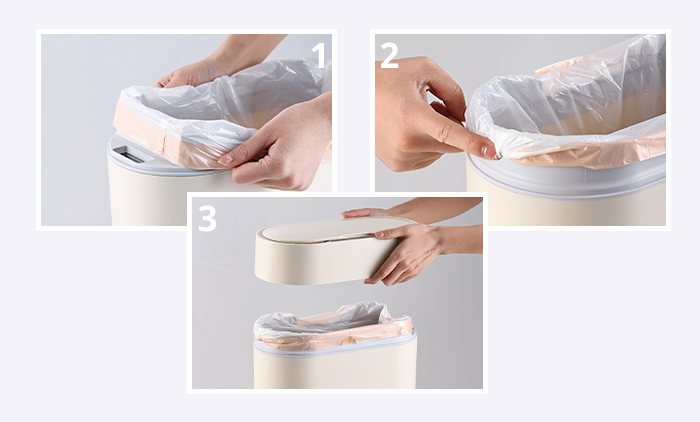 1

2

3