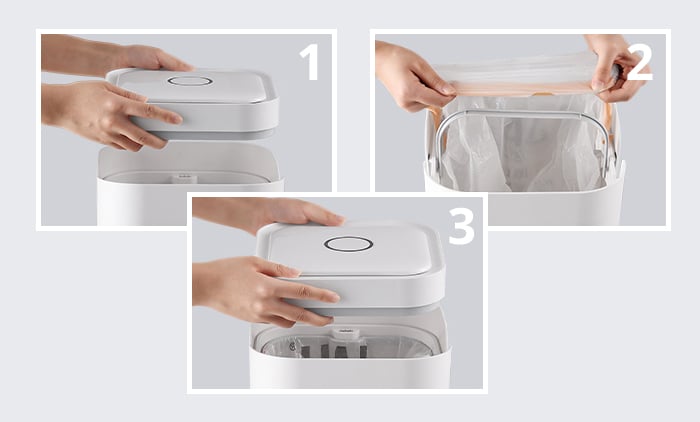 1

2

3