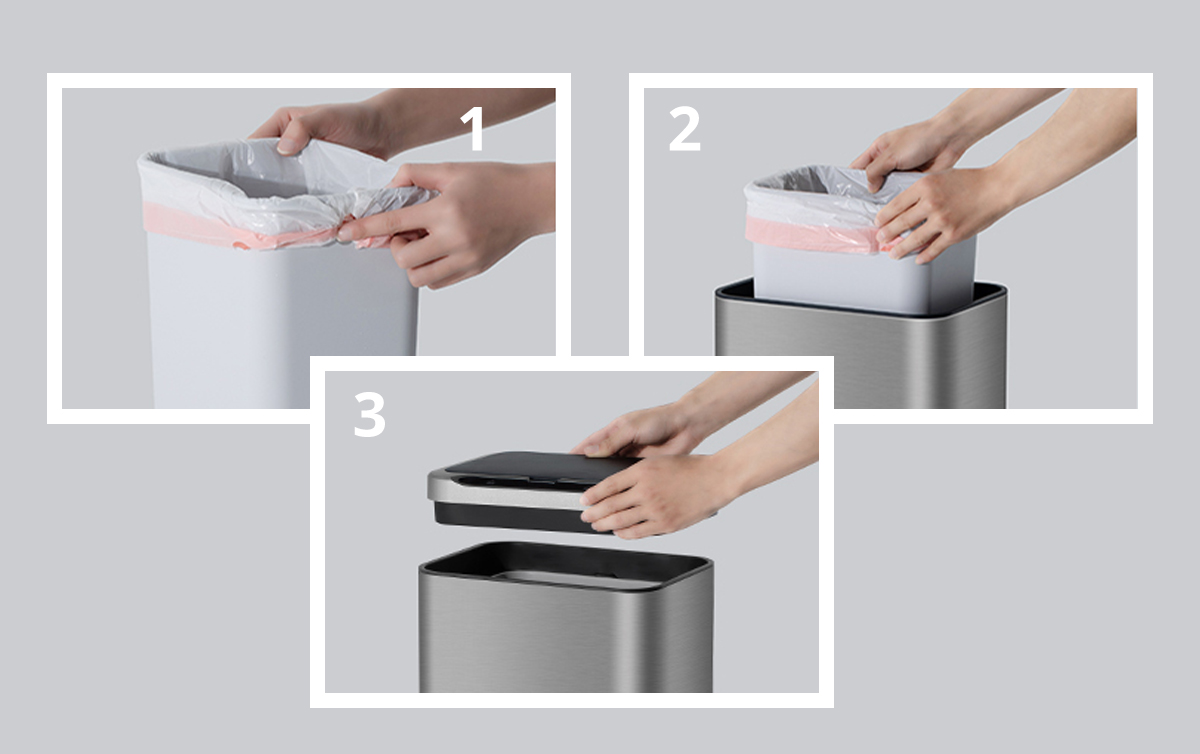 1

2

3