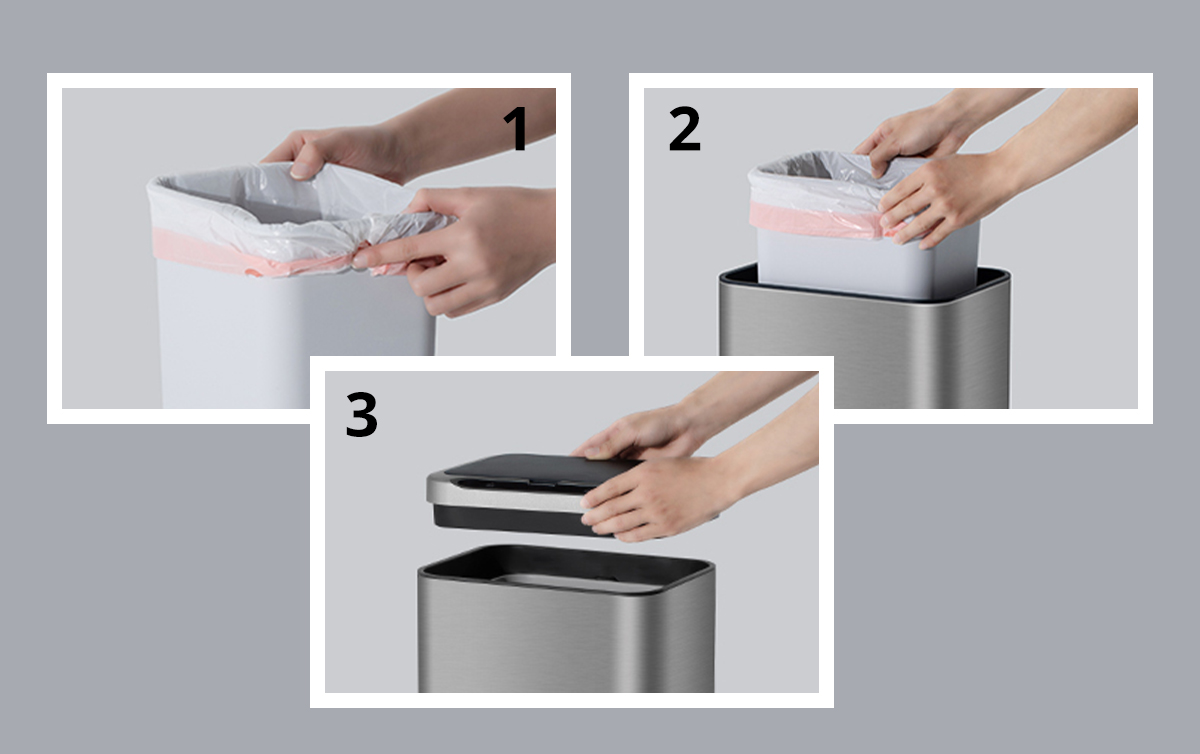 1

2

3