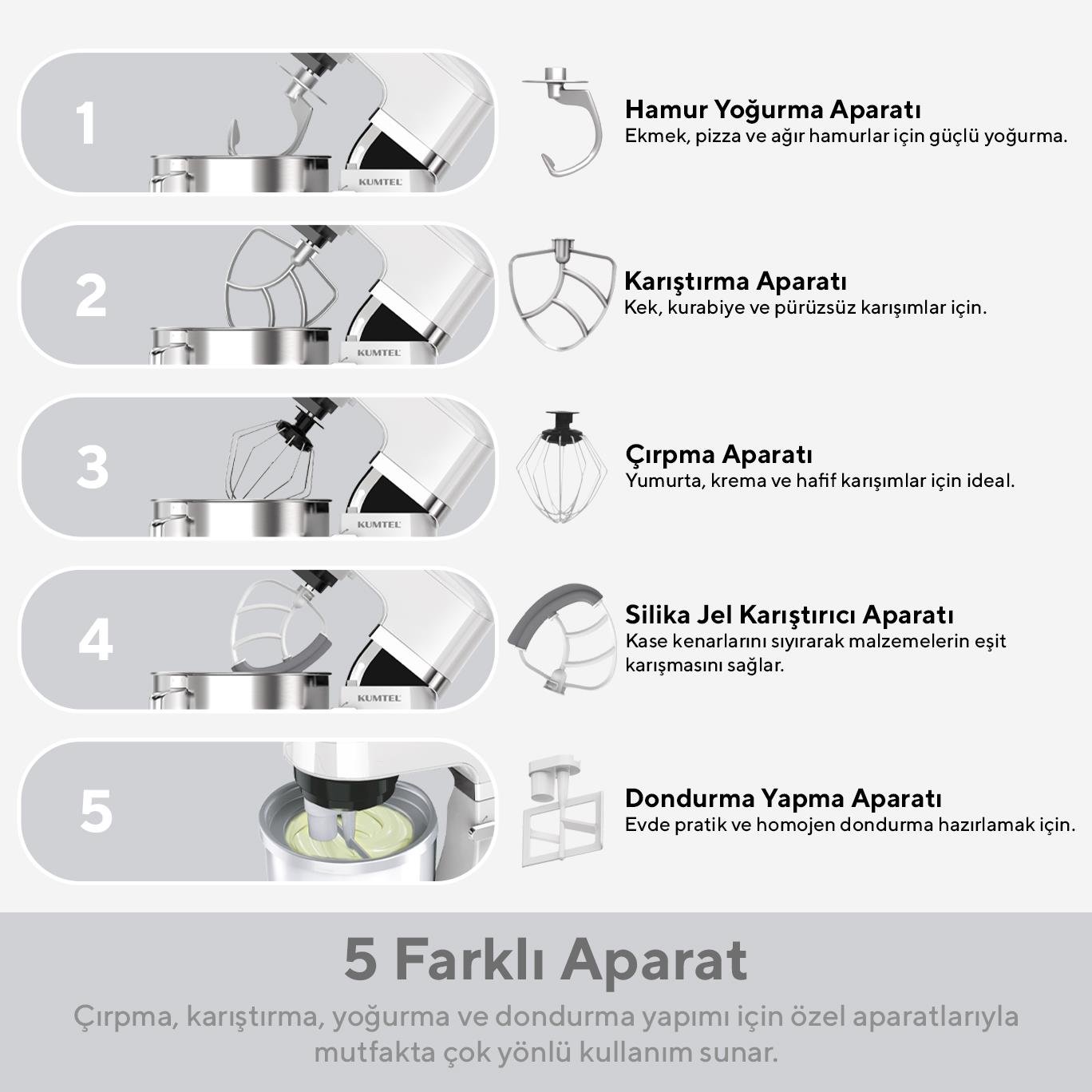 1

KUMTEL

Hamur Yoğurma Aparatı
Ekmek, pizza ve ağır hamurlar için güçlü yoğurma.

2

KUMTEL

Karıştırma Aparatı
Kek, kurabiye ve pürüzsüz karışımlar için.

3

KUMTEL

Çırpma Aparatı
Yumurta, krema ve hafif karışımlar için ideal.

4

KUMTEL

Silika Jel Karıştırıcı Aparatı
Kase kenarlarını sıyırarak malzemelerin eşit karışmasını sağlar.

5

Dondurma Yapma Aparatı
Evde pratik ve homojen dondurma hazırlamak için.

5 Farklı Aparat
Çırpma, karıştırma, yoğurma ve dondurma yapımı için özel aparatlarıyla mutfakta çok yönlü kullanım sunar.