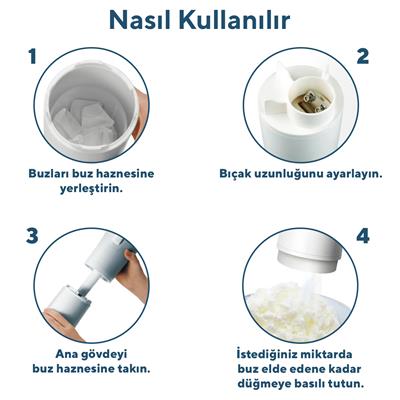 Nasıl Kullanılır

1

Buzları buz haznesine yerleştirin.

2

Bıçak uzunluğunu ayarlayın.

3

Ana gövdeyi buz haznesine takın.

4

İstediğiniz miktarda buz elde edene kadar düğmeye basılı tutun.