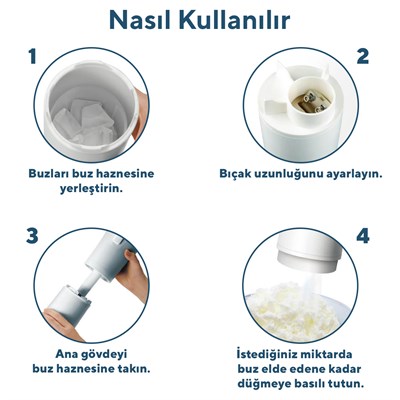 Nasıl Kullanılır

1

Buzları buz haznesine yerleştirin.

2

Bıçak uzunluğunu ayarlayın.

3

Ana gövdeyi buz haznesine takın.

4

İstediğiniz miktarda buz elde edene kadar düğmeye basılı tutun.