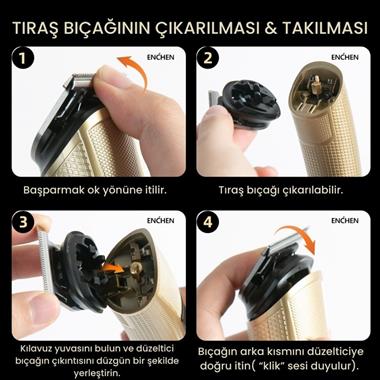 TIRAŞ BIÇAĞININ ÇIKARILMASI & TAKILMASI

1

ENCHEN

Başparmak ok yönüne itilir.

2

ENCHEN

Tıraş bıçağı çıkarılabilir.

3

ENCHEN

Kılavuz yuvasını bulun ve düzeltici bıçağın çıkıntısını düzgün bir şekilde yerleştirin.

4

ENCHEN

Bıçağın arka kısmını düzelticiye doğru itin( "klik" sesi duyulur).