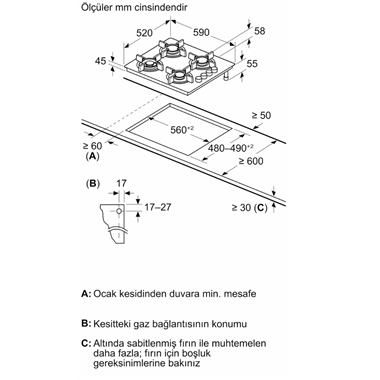 Ölçüler mm cinsindendir

520
590
58
45
55
≥ 50
$560^{+2}$
≥ 60
(A)
$480–490^{+2}$
≥ 600
(B)
17
17–27
≥ 30 (C)

A: Ocak kesidinden duvara min. mesafe

B: Kesitteki gaz bağlantısının konumu

C: Altında sabitlenmiş fırın ile muhtemelen daha fazla; fırın için boşluk gereksinimlerine bakınız