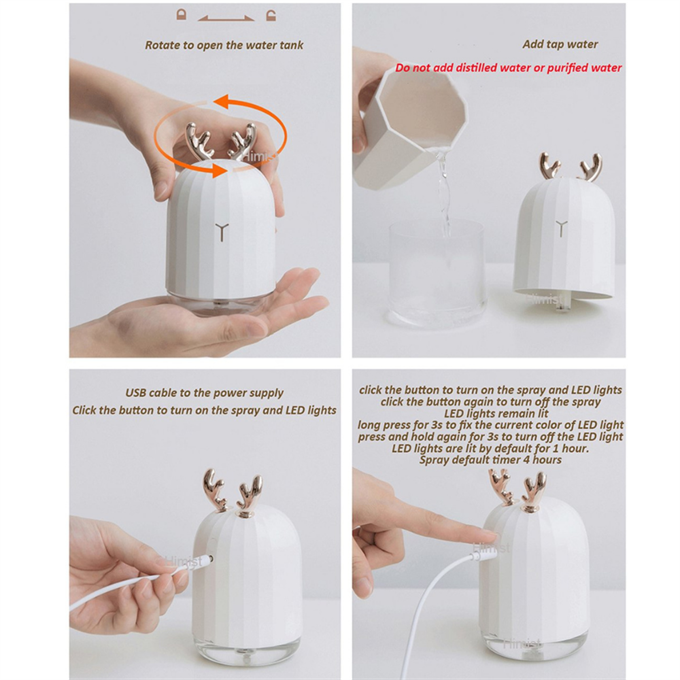 Rotate to open the water tank

Himist

Add tap water

Do not add distilled water or purified water

Himist

USB cable to the power supply

Click the button to turn on the spray and LED lights

Himist

click the button to turn on the spray and LED lights
click the button again to turn off the spray
LED lights remain lit
long press for 3s to fix the current color of LED light
press and hold again for 3s to turn off the LED light
LED lights are lit by default for 1 hour.
Spray default timer 4 hours

Himist

Himist