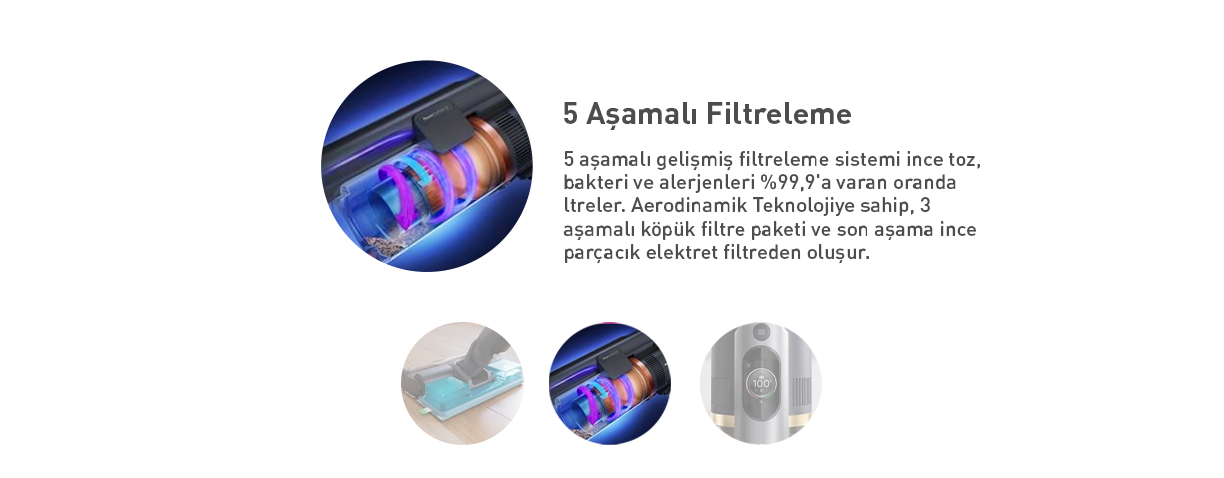 5 Aşamalı Filtreleme

5 aşamalı gelişmiş filtreleme sistemi ince toz, bakteri ve alerjenleri %99,9'a varan oranda ltreler. Aerodinamik Teknolojiye sahip, 3 aşamalı köpük filtre paketi ve son aşama ince parçacık elektret filtreden oluşur.

100