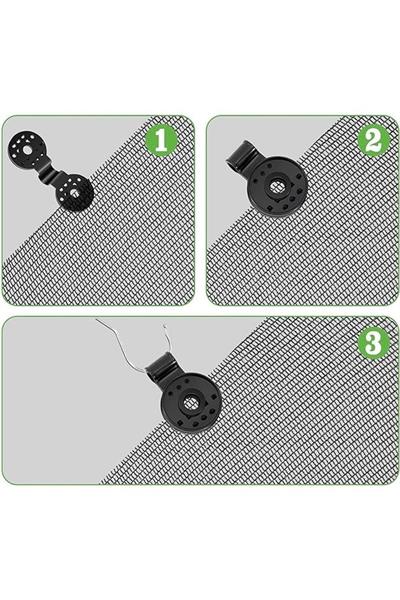 1

2

3