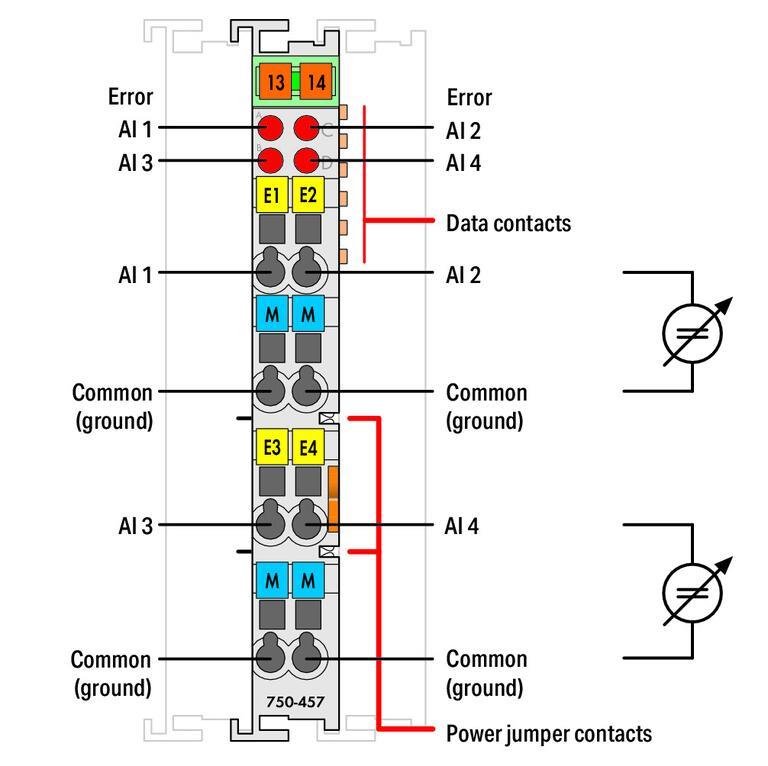 13 14

Error
AI 1
AI 3

Error
AI 2
AI 4

A C
B D

E1 E2

Data contacts

AI 1
AI 2

M M

Common (ground)
Common (ground)

E3 E4

AI 3
AI 4

M M

Common (ground)
Common (ground)

750-457

Power jumper contacts