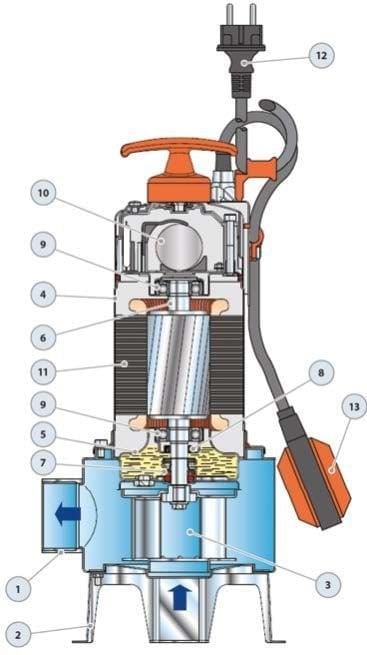 12
10
9
4
6
11
8
9
13
5
7
1
3
2