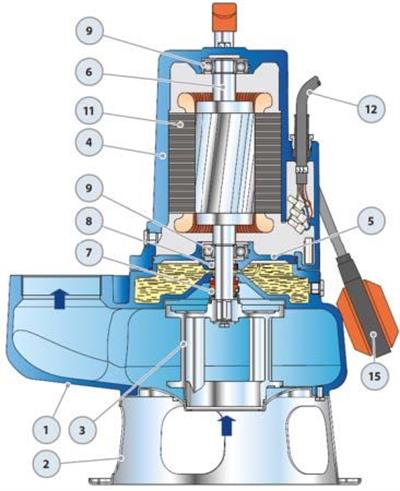 9
6
11
4
9
8
7
12
5
15
1
3
2