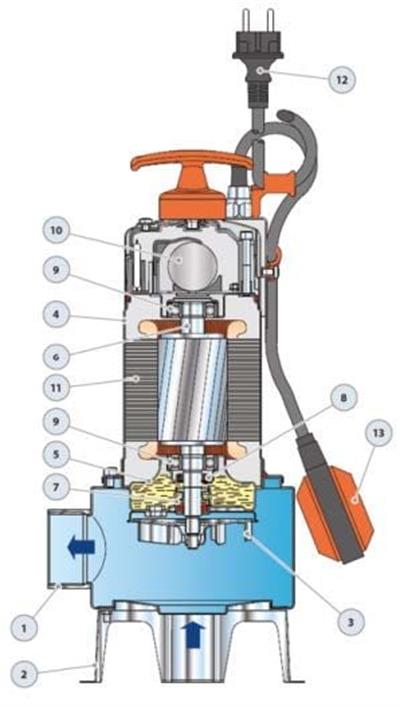 12
10
9
4
6
11
8
9
13
5
7
1
3
2