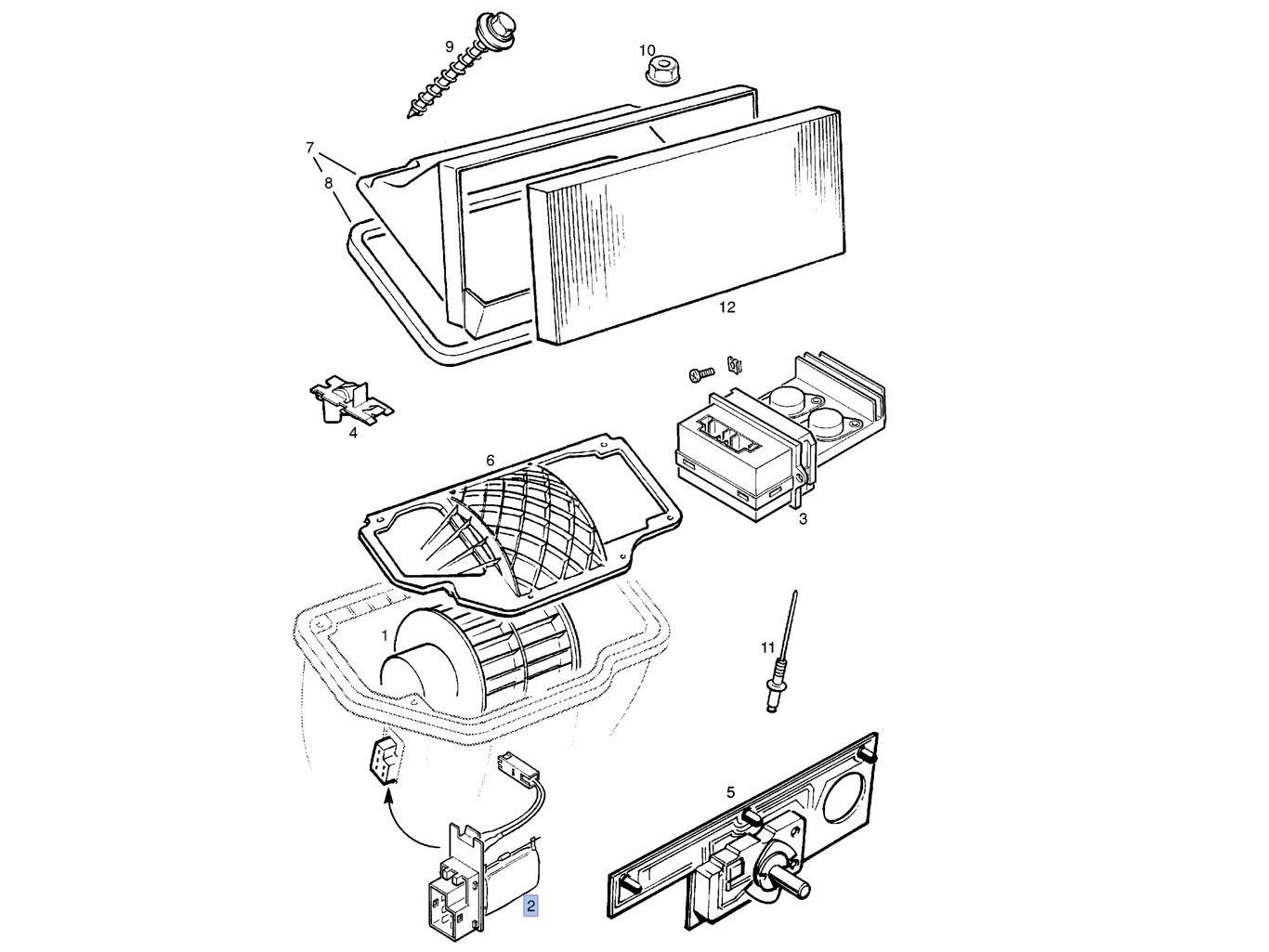 9
10
7
8
12
4
6
3
1
11
5
2