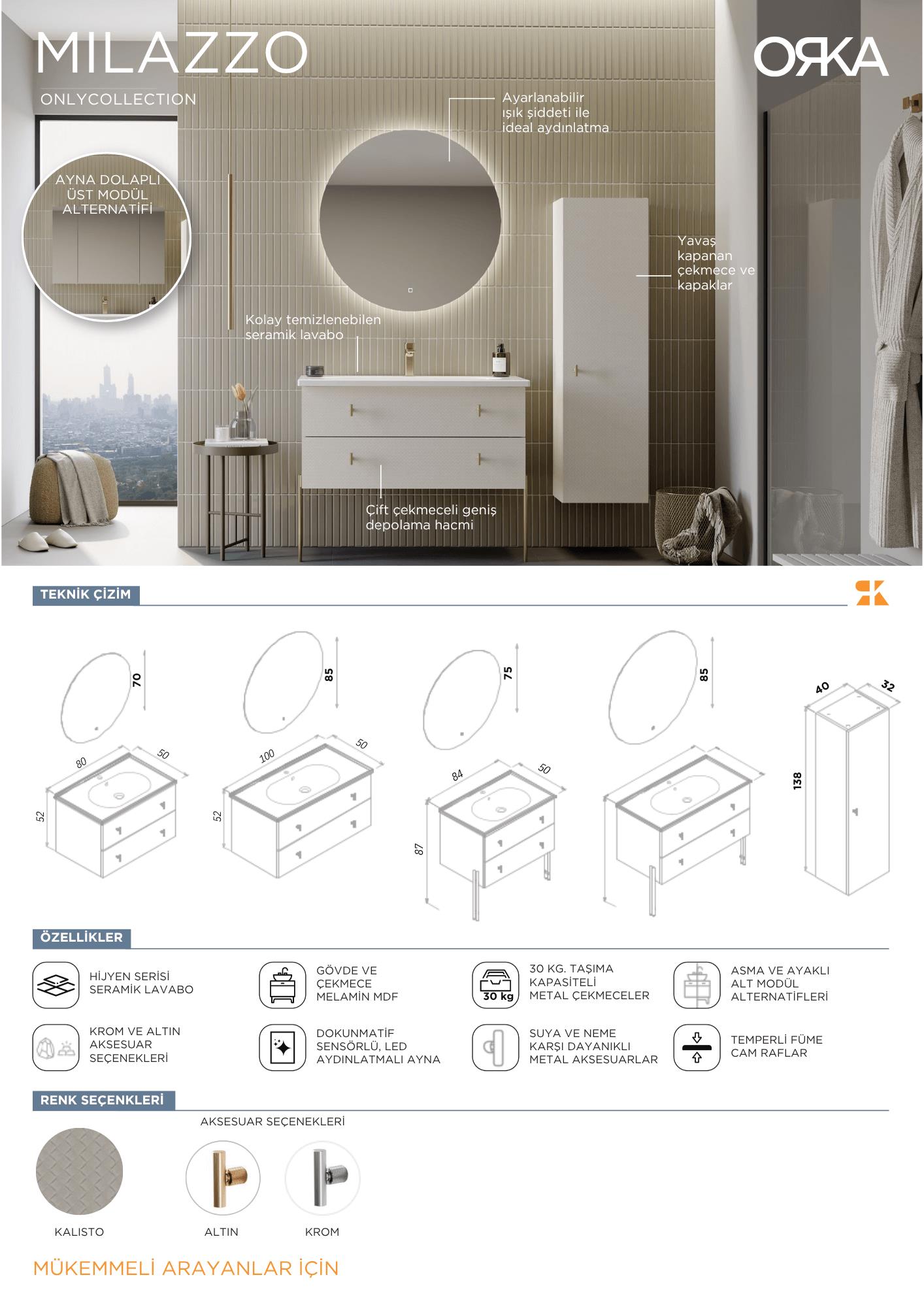 MILAZZO
ONLYCOLLECTION

ORKA

AYNA DOLAPLI ÜST MODÜL ALTERNATİFİ

Ayarlanabilir ışık şiddeti ile ideal aydınlatma

Yavaş kapanan çekmece ve kapaklar

Kolay temizlenebilen seramik lavabo

Çift çekmeceli geniş depolama hacmi

TEKNİK ÇİZİM

70
80
50
52

85
100
50
52

75
84
50
87

85

40
32
138

ÖZELLİKLER

HİJYEN SERİSİ SERAMİK LAVABO

GÖVDE VE ÇEKMECE MELAMİN MDF

30 kg
30 KG. TAŞIMA KAPASİTELİ METAL ÇEKMECELER

ASMA VE AYAKLI ALT MODÜL ALTERNATİFLERİ

KROM VE ALTIN AKSESUAR SEÇENEKLERİ

DOKUNMATİF SENSÖRLÜ, LED AYDINLATMALI AYNA

SUYA VE NEME KARŞI DAYANIKLI METAL AKSESUARLAR

TEMPERLİ FÜME CAM RAFLAR

RENK SEÇENKLERİ

AKSESUAR SEÇENEKLERİ

KALISTO

ALTIN

KROM

MÜKEMMELİ ARAYANLAR İÇİN