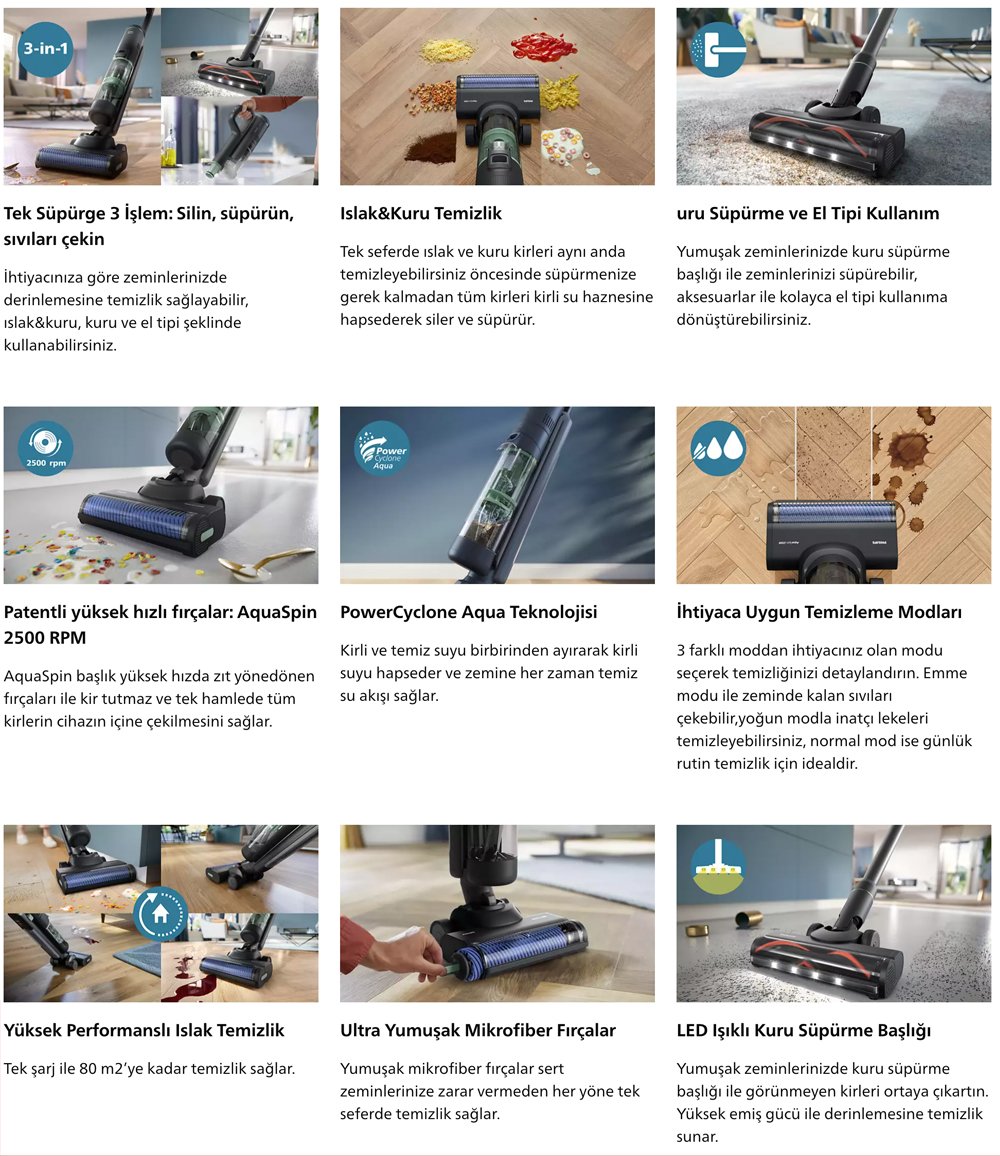 3-in-1

Tek Süpürge 3 İşlem: Silin, süpürün, sıvıları çekin

İhtiyacınıza göre zeminlerinizde derinlemesine temizlik sağlayabilir, ıslak&kuru, kuru ve el tipi şeklinde kullanabilirsiniz.

Islak&Kuru Temizlik

Tek seferde ıslak ve kuru kirleri aynı anda temizleyebilirsiniz öncesinde süpürmenize gerek kalmadan tüm kirleri kirli su haznesine hapsederek siler ve süpürür.

uru Süpürme ve El Tipi Kullanım

Yumuşak zeminlerinizde kuru süpürme başlığı ile zeminlerinizi süpürebilir, aksesuarlar ile kolayca el tipi kullanıma dönüştürebilirsiniz.

2500 rpm

Patentli yüksek hızlı fırçalar: AquaSpin 2500 RPM

AquaSpin başlık yüksek hızda zıt yönedönen fırçaları ile kir tutmaz ve tek hamlede tüm kirlerin cihazın içine çekilmesini sağlar.

Power Cyclone Aqua

PowerCyclone Aqua Teknolojisi

Kirli ve temiz suyu birbirinden ayırarak kirli suyu hapseder ve zemine her zaman temiz su akışı sağlar.

İhtiyaca Uygun Temizleme Modları

3 farklı moddan ihtiyacınız olan modu seçerek temizliğinizi detaylandırın. Emme modu ile zeminde kalan sıvıları çekebilir,yoğun modla inatçı lekeleri temizleyebilirsiniz, normal mod ise günlük rutin temizlik için idealdir.

Yüksek Performanslı Islak Temizlik

Tek şarj ile 80 m2'ye kadar temizlik sağlar.

Ultra Yumuşak Mikrofiber Fırçalar

Yumuşak mikrofiber fırçalar sert zeminlerinize zarar vermeden her yöne tek seferde temizlik sağlar.

LED Işıklı Kuru Süpürme Başlığı

Yumuşak zeminlerinizde kuru süpürme başlığı ile görünmeyen kirleri ortaya çıkartın. Yüksek emiş gücü ile derinlemesine temizlik sunar.