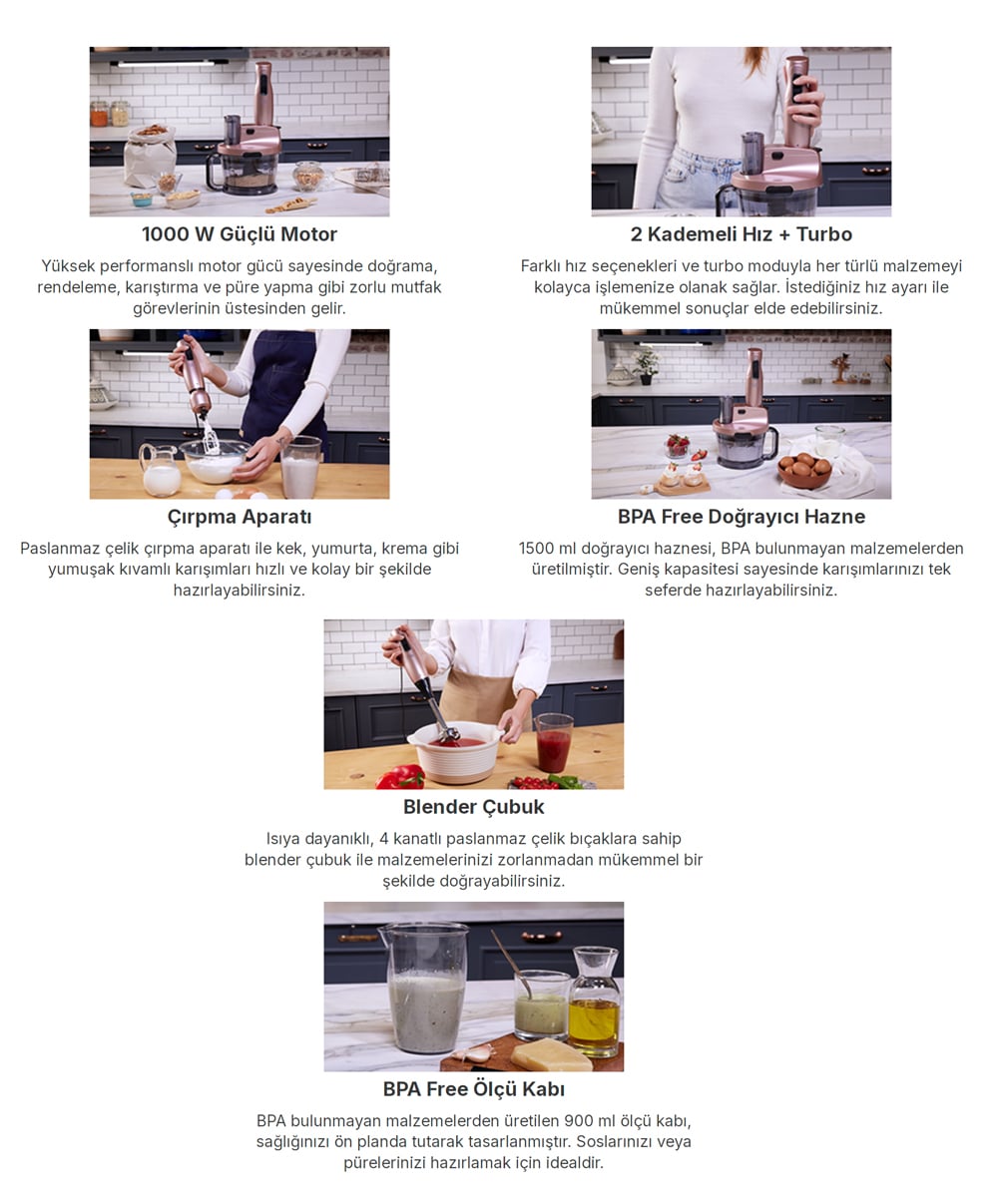 1000 W Güçlü Motor

Yüksek performanslı motor gücü sayesinde doğrama, rendeleme, karıştırma ve püre yapma gibi zorlu mutfak görevlerinin üstesinden gelir.

2 Kademeli Hız + Turbo

Farklı hız seçenekleri ve turbo moduyla her türlü malzemeyi kolayca işlemenize olanak sağlar. İstediğiniz hız ayarı ile mükemmel sonuçlar elde edebilirsiniz.

Çırpma Aparatı

Paslanmaz çelik çırpma aparatı ile kek, yumurta, krema gibi yumuşak kıvamlı karışımları hızlı ve kolay bir şekilde hazırlayabilirsiniz.

BPA Free Doğrayıcı Hazne

1500 ml doğrayıcı haznesi, BPA bulunmayan malzemelerden üretilmiştir. Geniş kapasitesi sayesinde karışımlarınızı tek seferde hazırlayabilirsiniz.

Blender Çubuk

Isıya dayanıklı, 4 kanatlı paslanmaz çelik bıçaklara sahip blender çubuk ile malzemelerinizi zorlanmadan mükemmel bir şekilde doğrayabilirsiniz.

BPA Free Ölçü Kabı

BPA bulunmayan malzemelerden üretilen 900 ml ölçü kabı, sağlığınızı ön planda tutarak tasarlanmıştır. Soslarınızı veya pürelerinizi hazırlamak için idealdir.