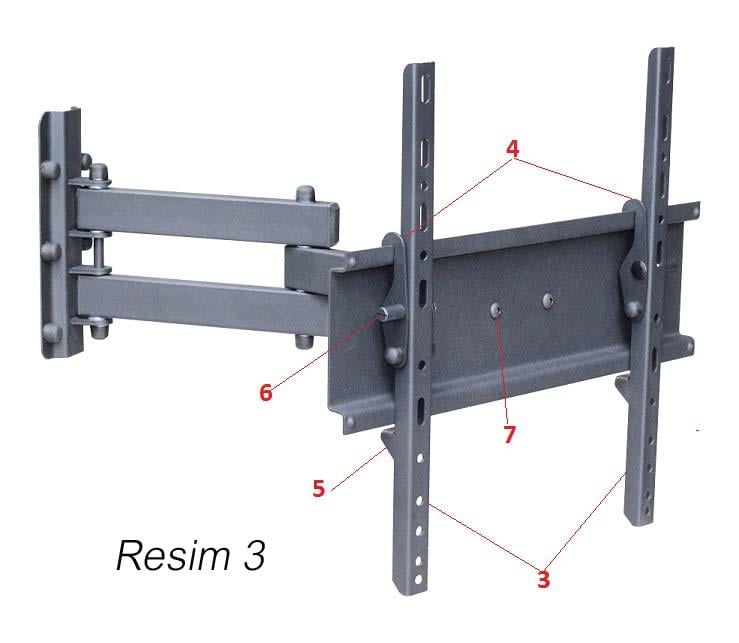 4
6
7
5
3
Resim 3