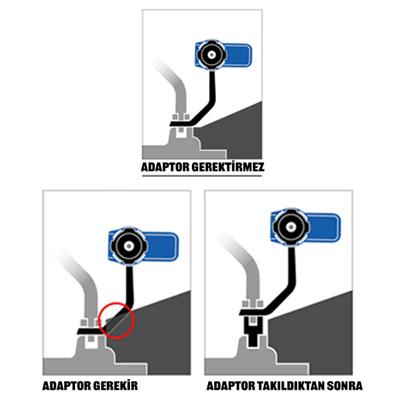 ADAPTOR GEREKTİRMEZ

ADAPTOR GEREKİR

ADAPTOR TAKILDIKTAN SONRA