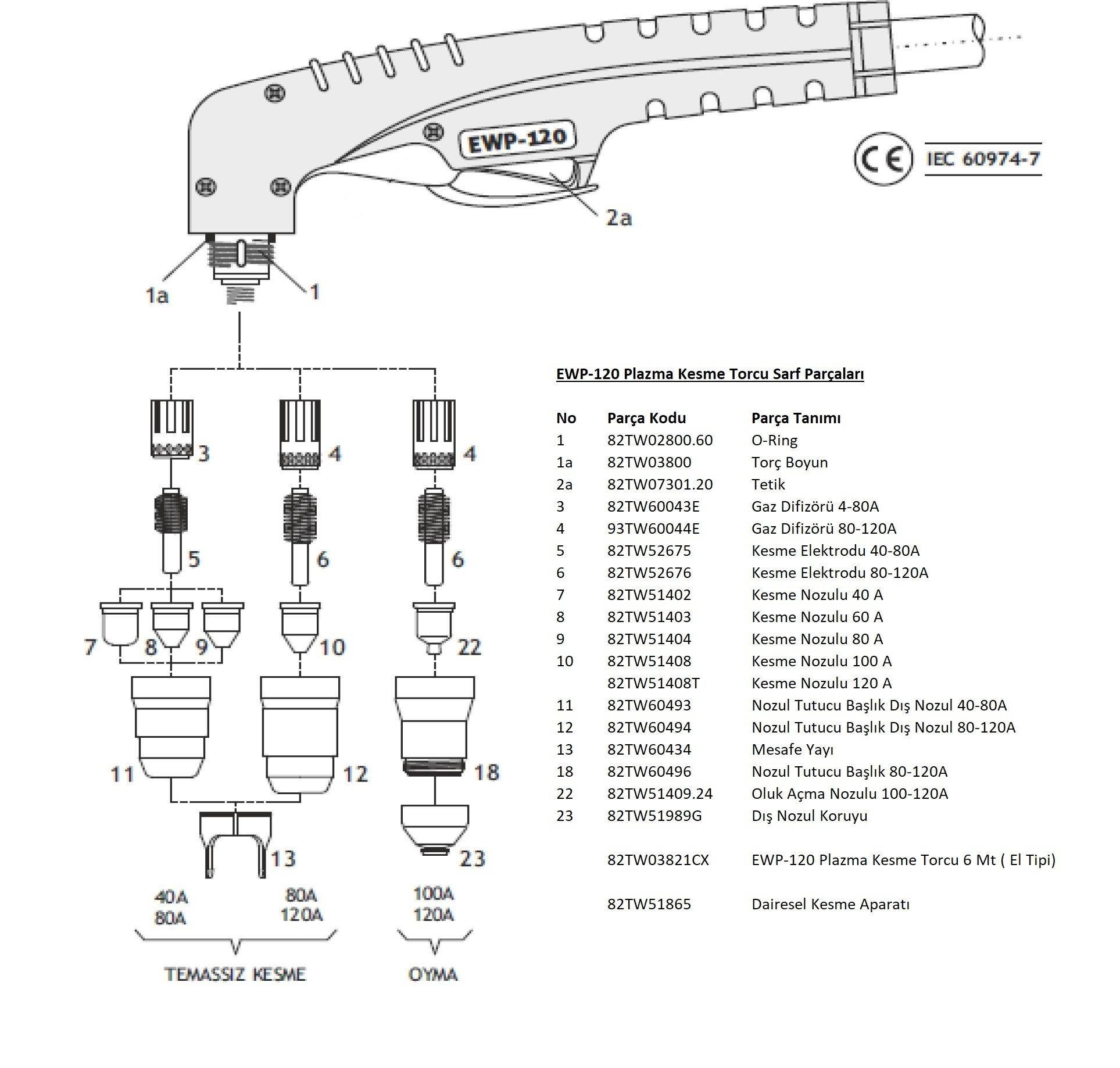 EWP-120

CE IEC 60974-7

2a

1a

1

3 4 4

5 6 6

7 8 9 10 22

11 12 18

13 23

40A
80A

80A
120A

100A
120A

TEMASSIZ KESME

OYMA

EWP-120 Plazma Kesme Torcu Sarf Parçaları

| No | Parça Kodu | Parça Tanımı |
|---|---|---|
| 1 | 82TW02800.60 | O-Ring |
| 1a | 82TW03800 | Torç Boyun |
| 2a | 82TW07301.20 | Tetik |
| 3 | 82TW60043E | Gaz Difizörü 4-80A |
| 4 | 93TW60044E | Gaz Difizörü 80-120A |
| 5 | 82TW52675 | Kesme Elektrodu 40-80A |
| 6 | 82TW52676 | Kesme Elektrodu 80-120A |
| 7 | 82TW51402 | Kesme Nozulu 40 A |
| 8 | 82TW51403 | Kesme Nozulu 60 A |
| 9 | 82TW51404 | Kesme Nozulu 80 A |
| 10 | 82TW51408 | Kesme Nozulu 100 A |
| | 82TW51408T | Kesme Nozulu 120 A |
| 11 | 82TW60493 | Nozul Tutucu Başlık Dış Nozul 40-80A |
| 12 | 82TW60494 | Nozul Tutucu Başlık Dış Nozul 80-120A |
| 13 | 82TW60434 | Mesafe Yayı |
| 18 | 82TW60496 | Nozul Tutucu Başlık 80-120A |
| 22 | 82TW51409.24 | Oluk Açma Nozulu 100-120A |
| 23 | 82TW51989G | Dış Nozul Koruyu |
| | 82TW03821CX | EWP-120 Plazma Kesme Torcu 6 Mt ( El Tipi) |
| | 82TW51865 | Dairesel Kesme Aparatı |