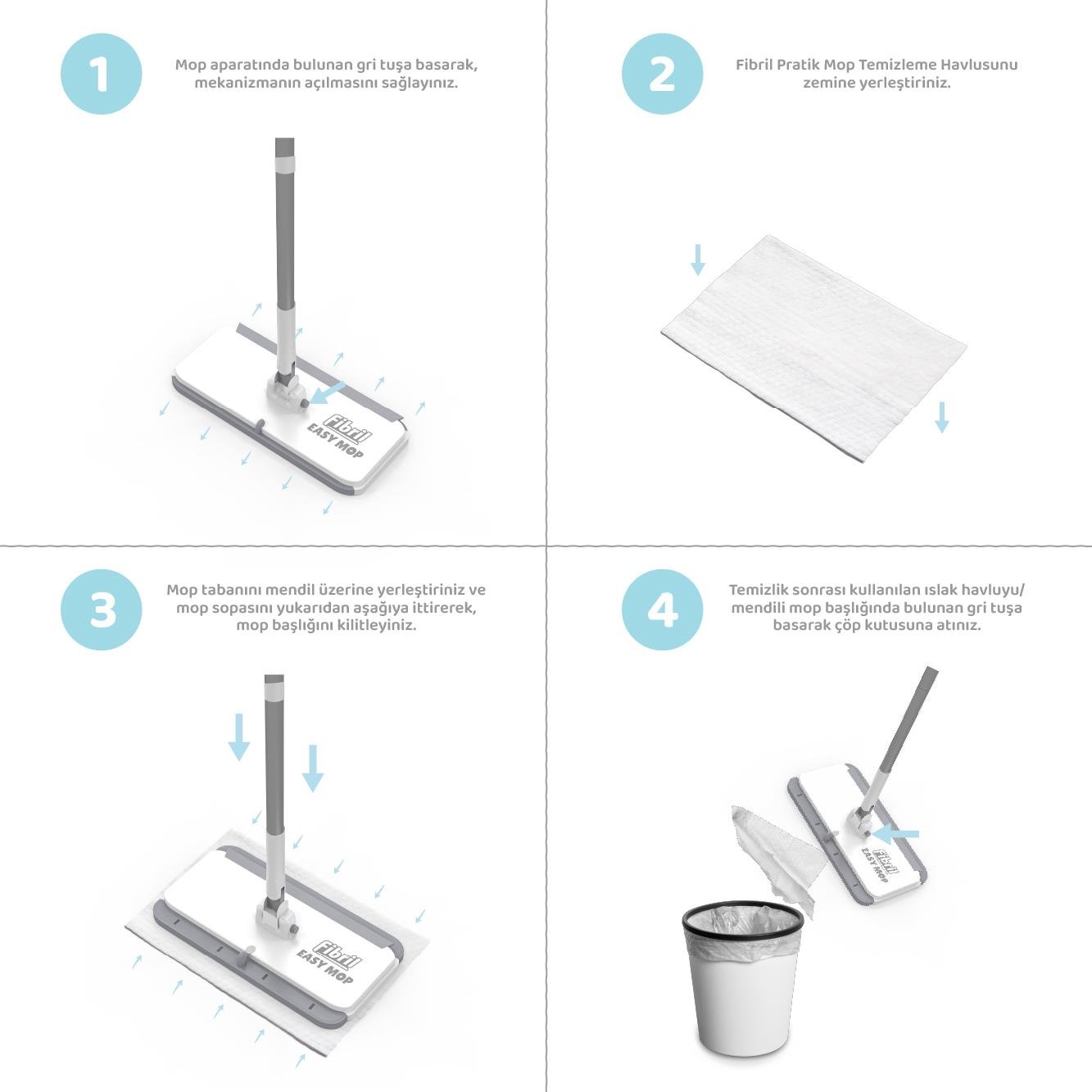 1

Mop aparatında bulunan gri tuşa basarak, mekanizmanın açılmasını sağlayınız.

Fibril
EASY MOP

2

Fibril Pratik Mop Temizleme Havlusunu zemine yerleştiriniz.

3

Mop tabanını mendil üzerine yerleştiriniz ve mop sopasını yukarıdan aşağıya ittirerek, mop başlığını kilitleyiniz.

Fibril
EASY MOP

4

Temizlik sonrası kullanılan ıslak havluyu/ mendili mop başlığında bulunan gri tuşa basarak çöp kutusuna atınız.

Fibril
EASY MOP