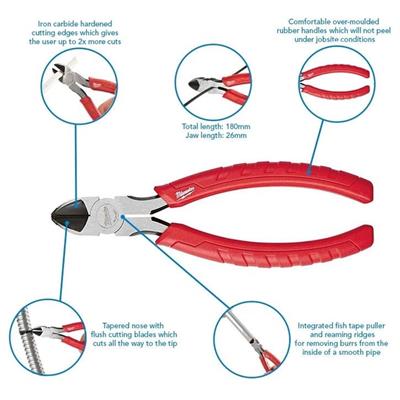 Iron carbide hardened cutting edges which gives the user up to 2x more cuts

Comfortable over-moulded rubber handles which will not peel under jobsite conditions

Total length: 180mm
Jaw length: 26mm

Milwaukee

Tapered nose with flush cutting blades which cuts all the way to the tip

Integrated fish tape puller and reaming ridges for removing burrs from the inside of a smooth pipe