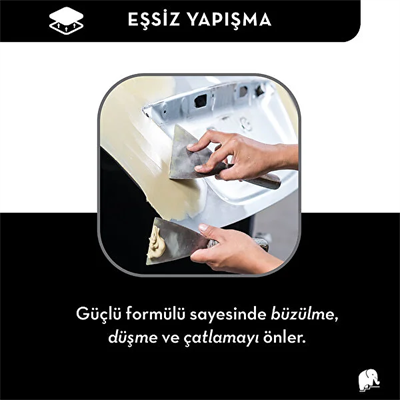 EŞSİZ YAPIŞMA

Güçlü formülü sayesinde büzülme, düşme ve çatlamayı önler.