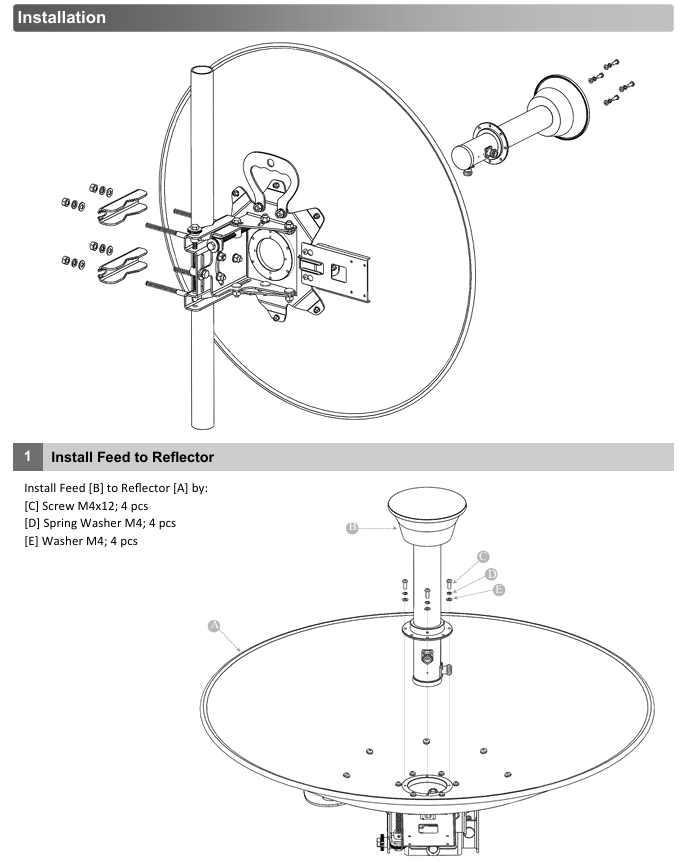 Installation

1 Install Feed to Reflector

Install Feed [B] to Reflector [A] by:
[C] Screw M4x12; 4 pcs
[D] Spring Washer M4; 4 pcs
[E] Washer M4; 4 pcs

B
C
D
E
A