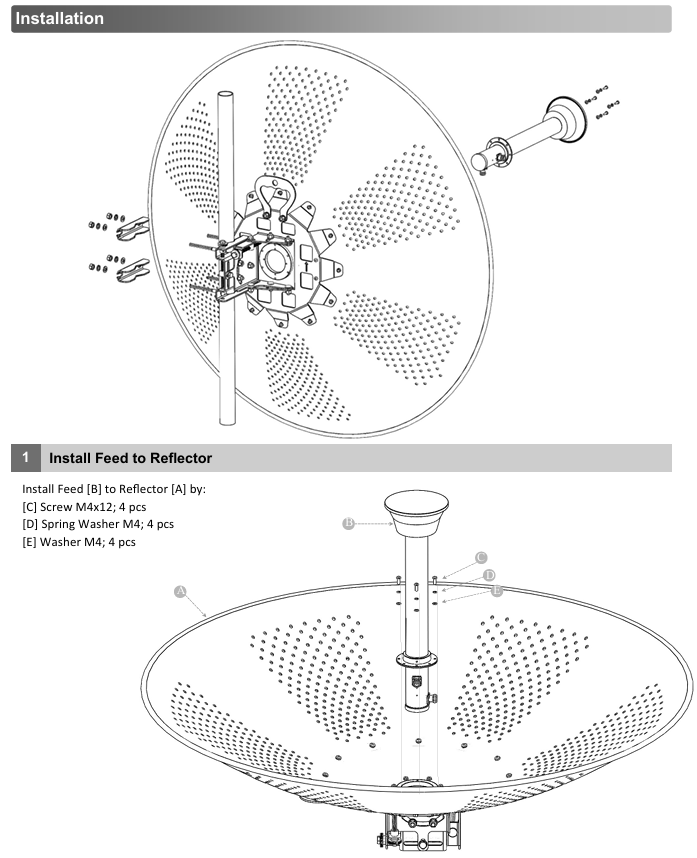 Installation

1 Install Feed to Reflector

Install Feed [B] to Reflector [A] by:
[C] Screw M4x12; 4 pcs
[D] Spring Washer M4; 4 pcs
[E] Washer M4; 4 pcs

B
C
D
E
A