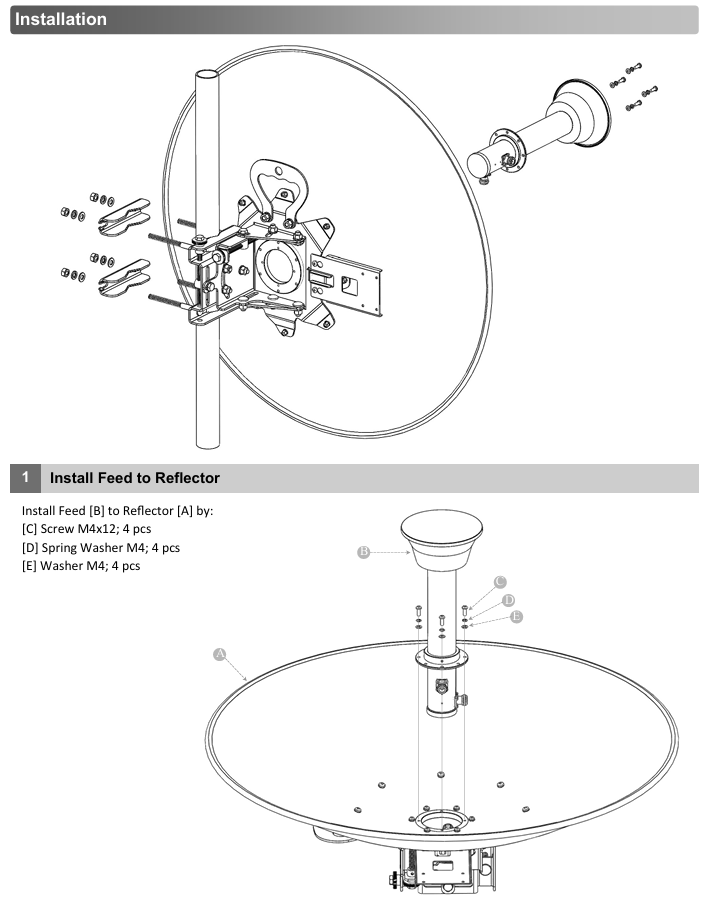 Installation

1 Install Feed to Reflector

Install Feed [B] to Reflector [A] by:
[C] Screw M4x12; 4 pcs
[D] Spring Washer M4; 4 pcs
[E] Washer M4; 4 pcs

B
C
D
E
A