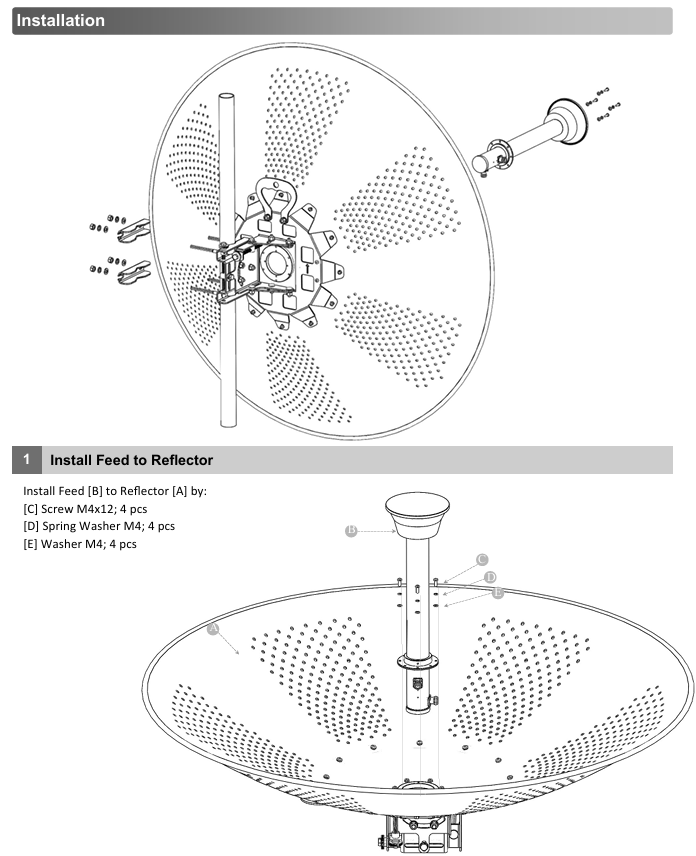 Installation

1 Install Feed to Reflector

Install Feed [B] to Reflector [A] by:
[C] Screw M4x12; 4 pcs
[D] Spring Washer M4; 4 pcs
[E] Washer M4; 4 pcs

B
C
D
E
A