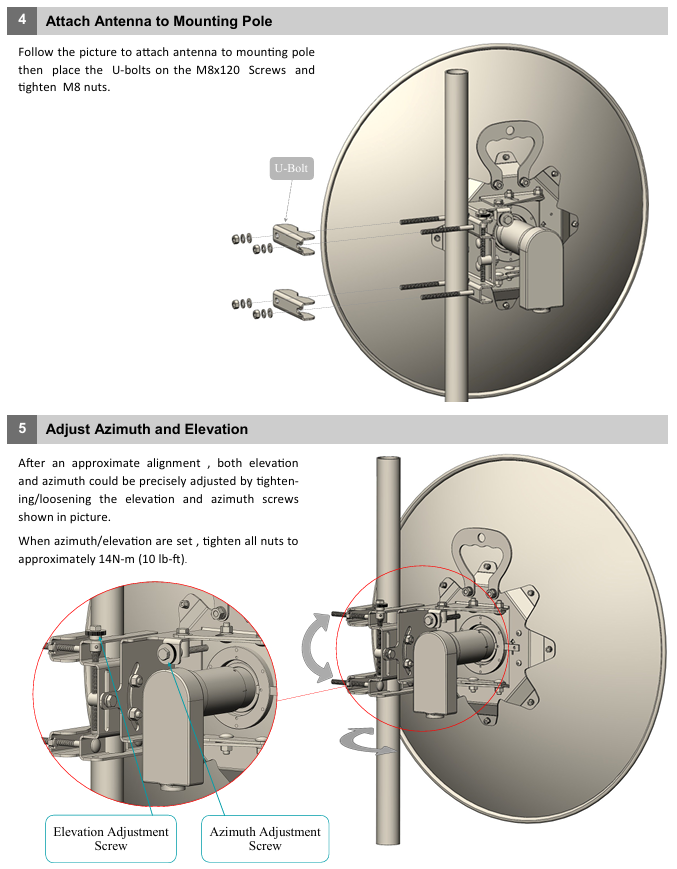 4 Attach Antenna to Mounting Pole

Follow the picture to attach antenna to mounting pole then place the U-bolts on the M8x120 Screws and tighten M8 nuts.

U-Bolt

5 Adjust Azimuth and Elevation

After an approximate alignment , both elevation and azimuth could be precisely adjusted by tightening/loosening the elevation and azimuth screws shown in picture.

When azimuth/elevation are set , tighten all nuts to approximately 14N-m (10 lb-ft).

Elevation Adjustment Screw

Azimuth Adjustment Screw