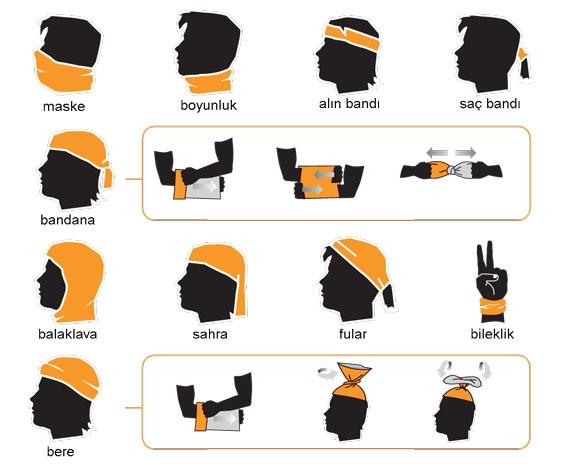 maske

boyunluk

alın bandı

saç bandı

bandana

balaklava

sahra

fular

bileklik

bere