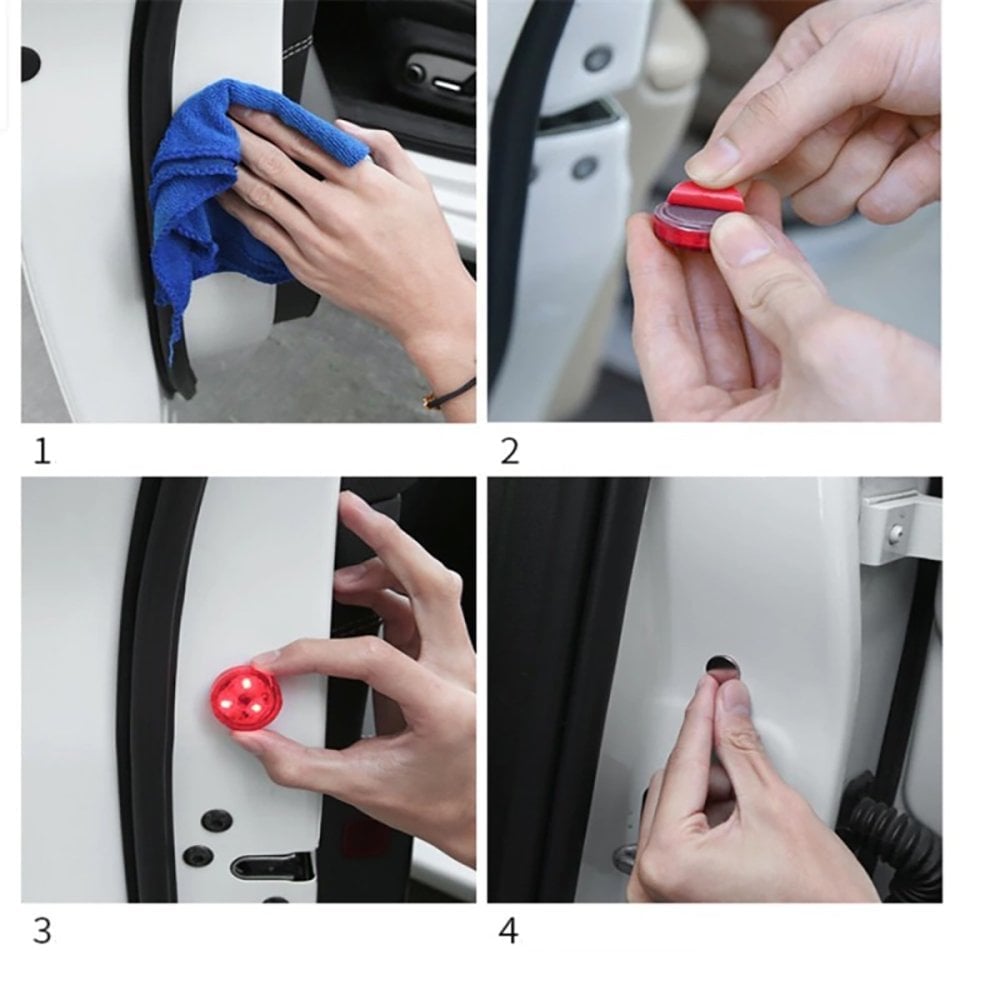 1

2

3

4