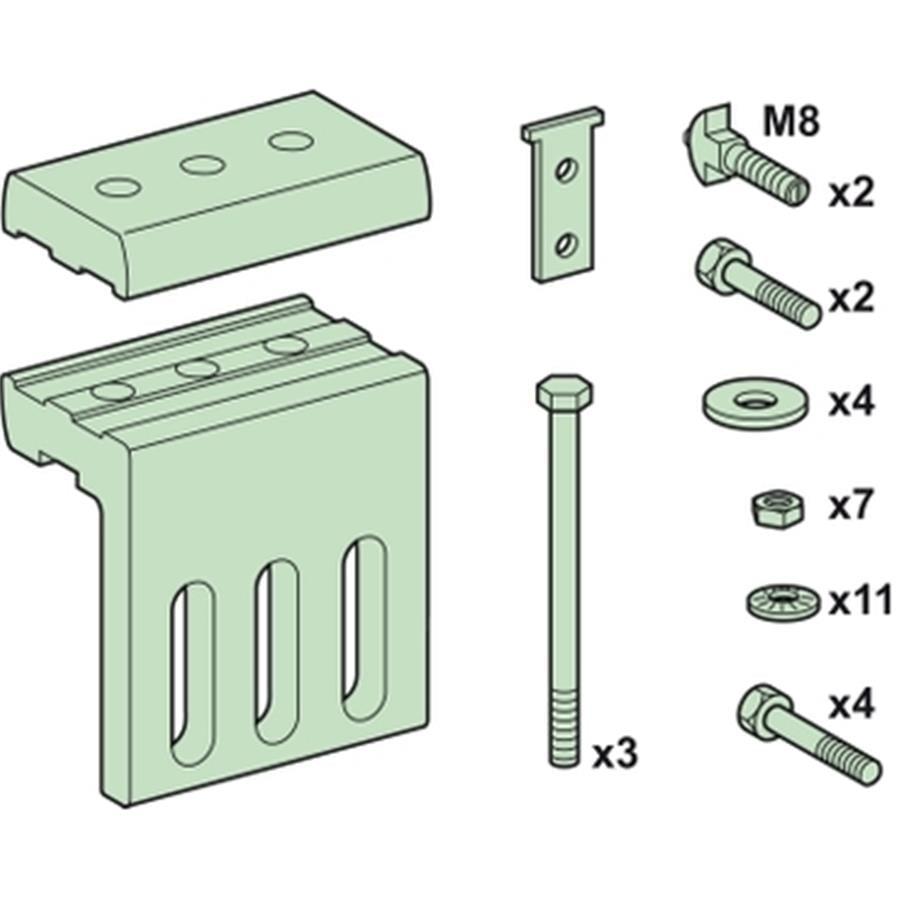 M8
x2
x2
x4
x7
x11
x4
x3