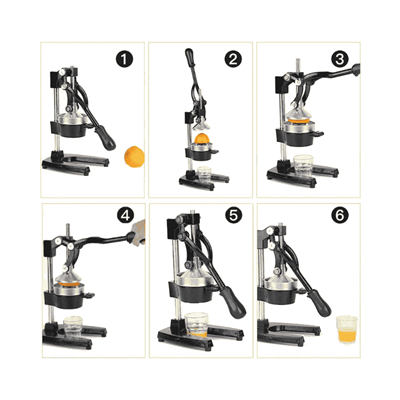 1
2
3
4
5
6