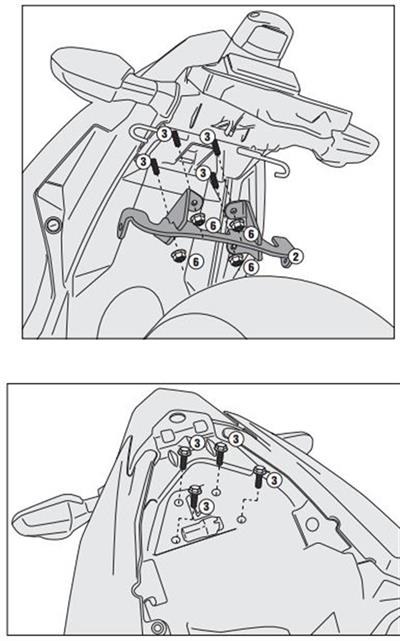 3
3
3
3
6
6
6
6
2

3
3
3
3