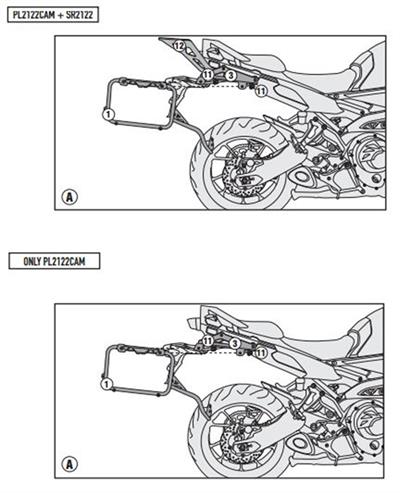 PL2122CAM + SR2122

12
11
3
11
1
A

ONLY PL2122CAM

11
3
11
1
A