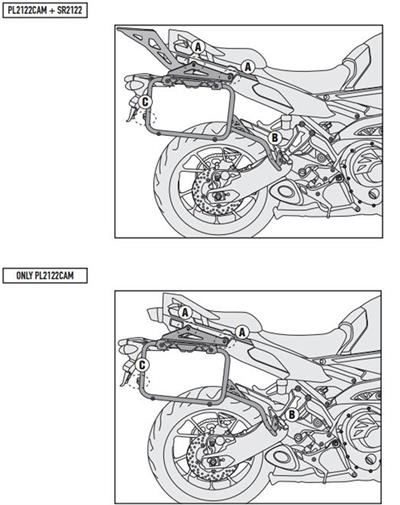 PL2122CAM + SR2122

A
A
C
B

ONLY PL2122CAM

A
A
C
B