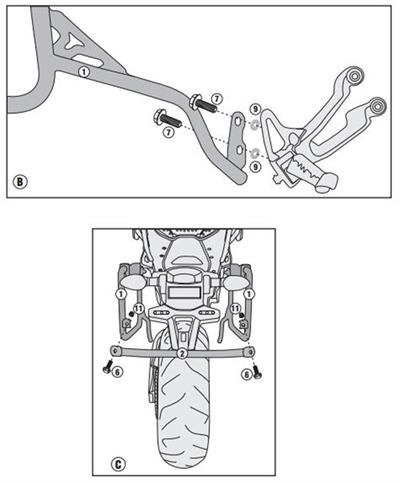 1
7
7
9
9
B

1
1
11
11
2
6
6
C