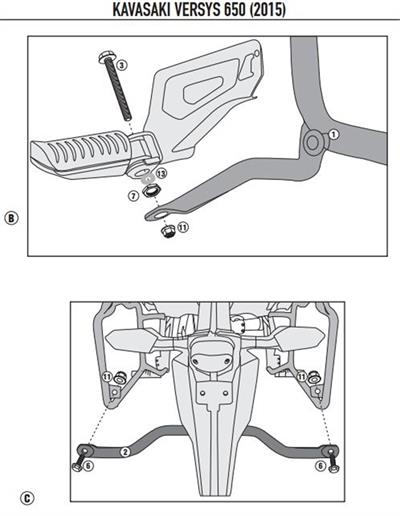 KAVASAKI VERSYS 650 (2015)

3
1
13
7
11
B

11
11
2
6
6
C