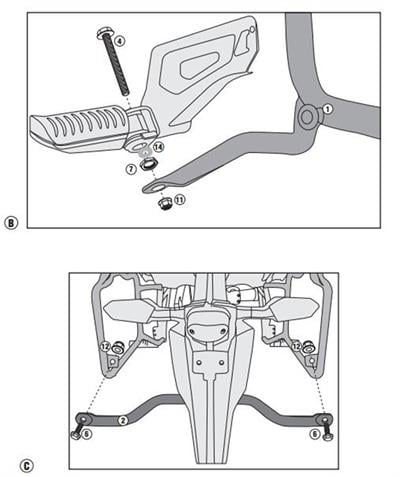 4
1
14
7
11
B

12
12
2
6
6
C